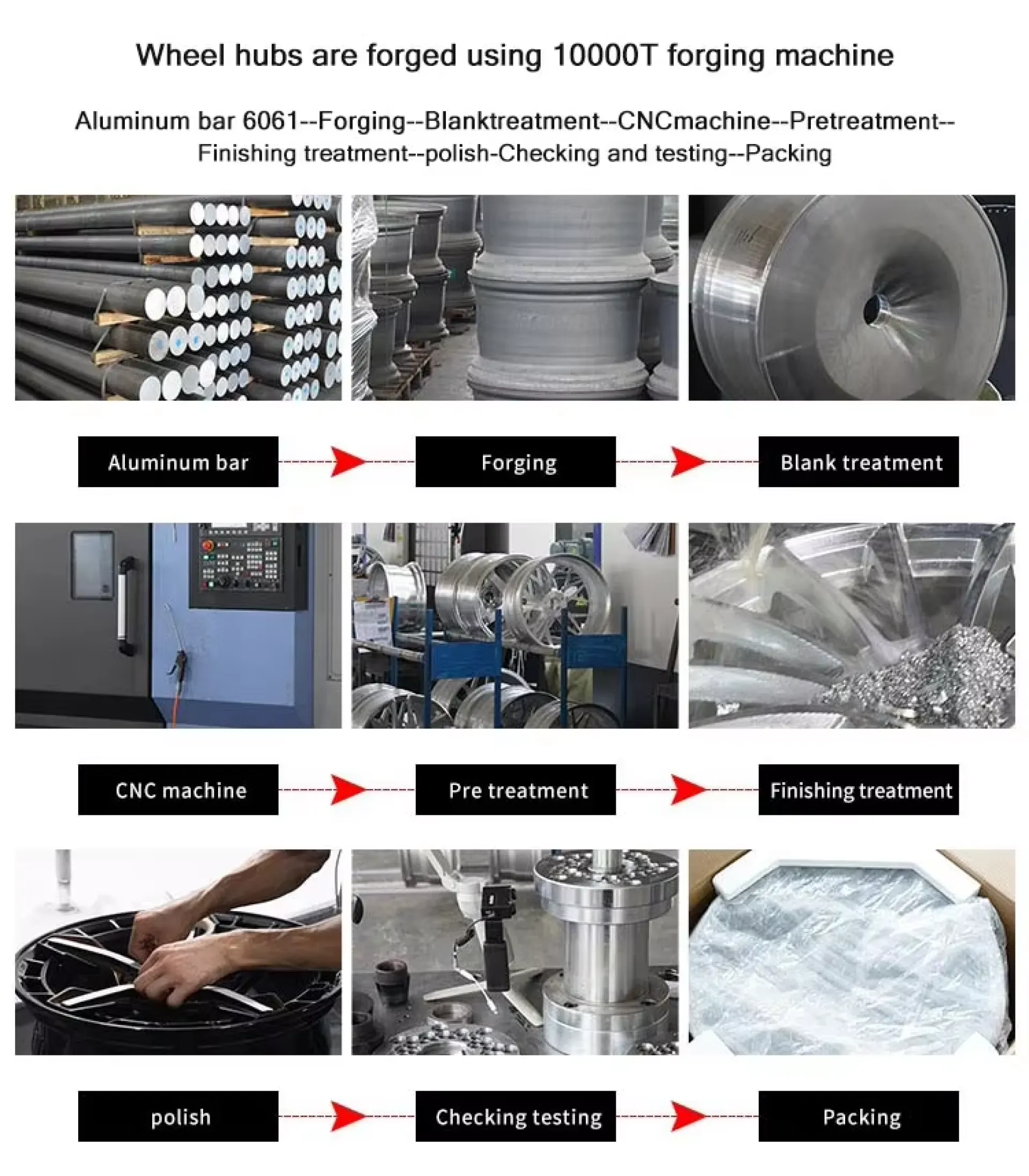 Wheel hubs are forged using 10000T forging machine

Aluminum bar 6061--Forging--Blanktreatment--CNCmachine--Pretreatment--Finishing treatment--polish-Checking and testing--Packing

Aluminum bar

Forging

Blank treatment

CNC machine

Pre treatment

Finishing treatment

polish

Checking testing

Packing